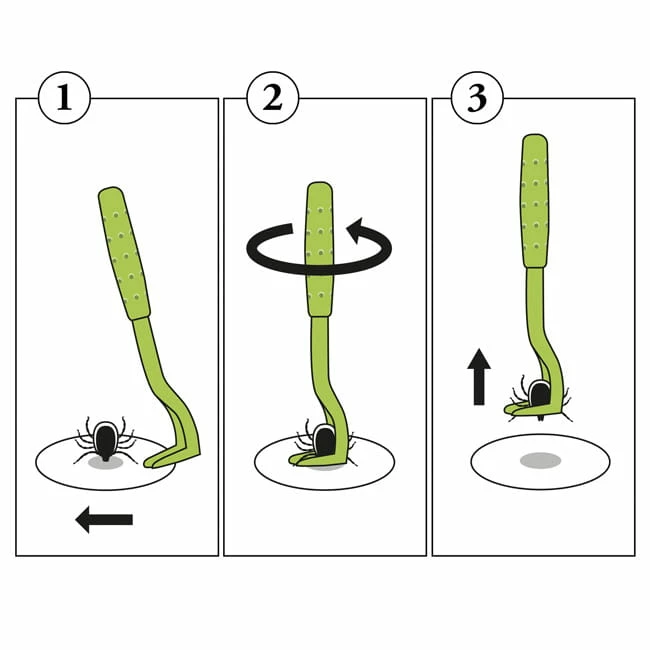 1

2

3